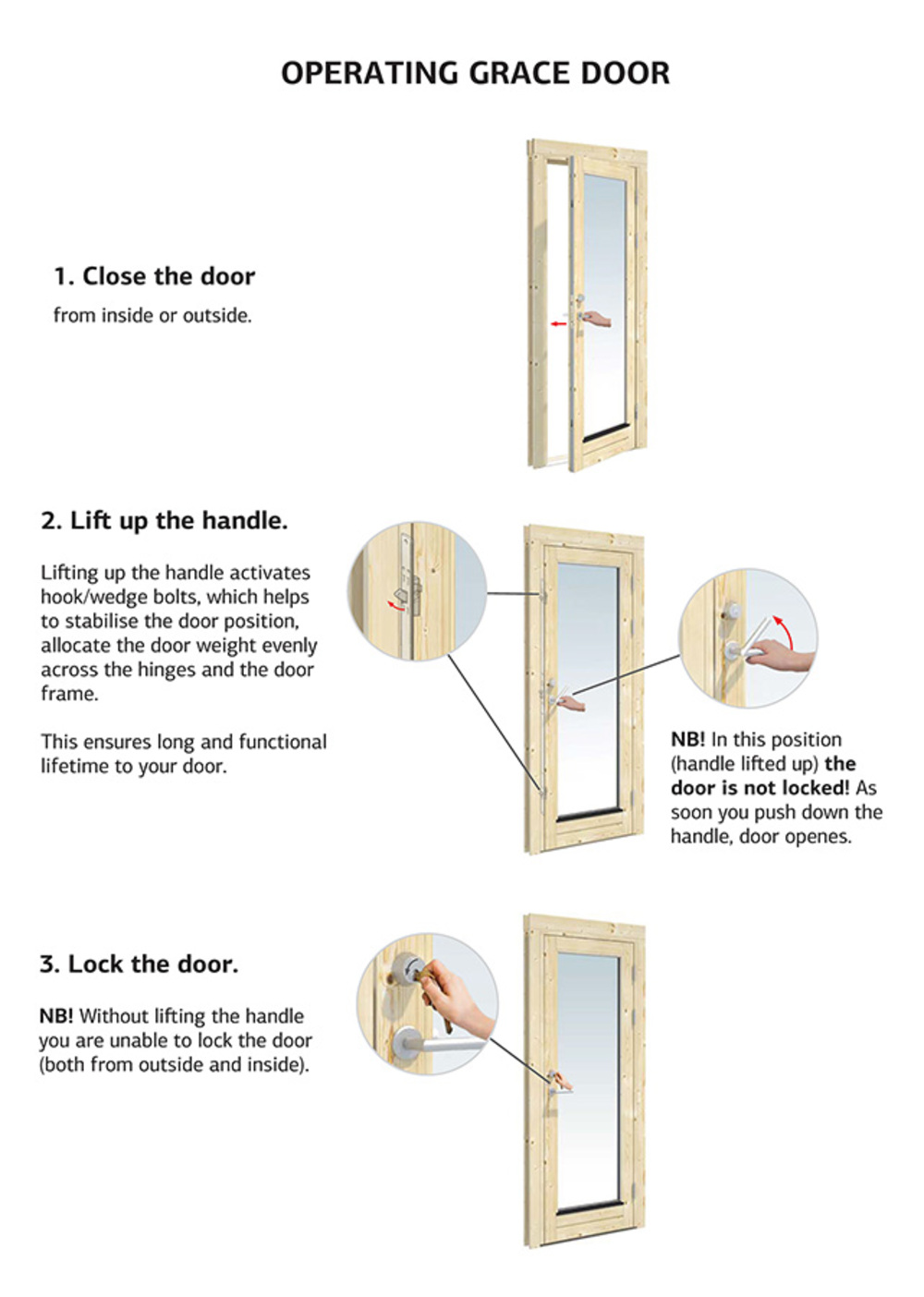 OPERATING GRACE DOOR

1. Close the door

from inside or outside.

2. Lift up the handle.

Lifting up the handle activates hook/wedge bolts, which helps to stabilise the door position, allocate the door weight evenly across the hinges and the door frame.

This ensures long and functional lifetime to your door.

NB! In this position (handle lifted up) the door is not locked! As soon you push down the handle, door openes.

3. Lock the door.

NB! Without lifting the handle you are unable to lock the door (both from outside and inside).